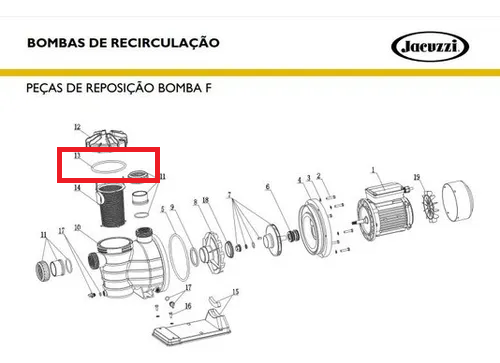 BOMBAS DE RECIRCULAÇÃO

Jacuzzi

PEÇAS DE REPOSIÇÃO BOMBA F

12
13
11
14
5
9
8
18
7
6
4
3
2
1
19
11
17
10
17
16
15