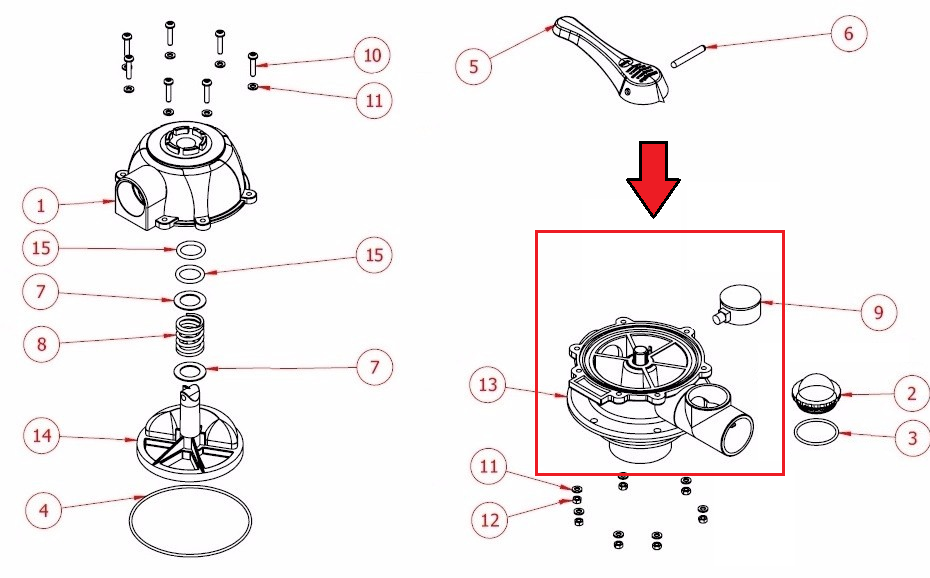 10
11
1
15
15
7
8
7
14
4
5
6
9
13
2
3
11
12